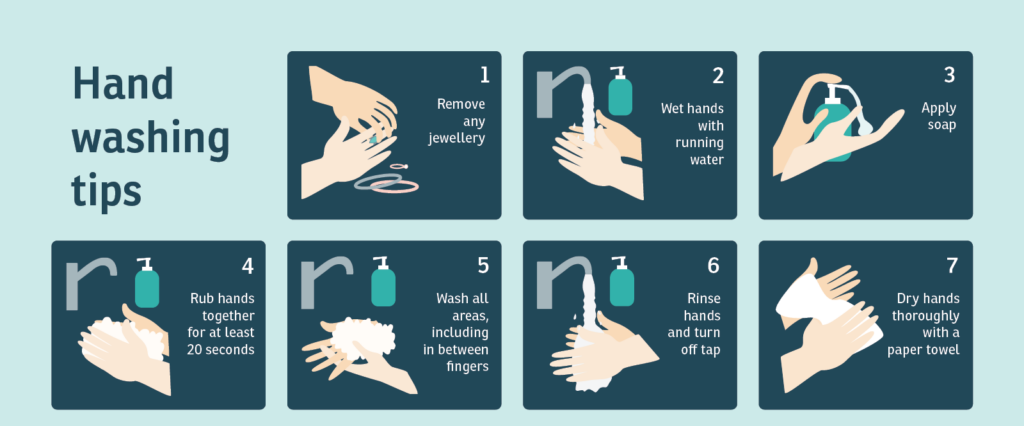 Hand washing tips

1
Remove any jewellery

2
Wet hands with running water

3
Apply soap

4
Rub hands together for at least 20 seconds

5
Wash all areas, including in between fingers

6
Rinse hands and turn off tap

7
Dry hands thoroughly with a paper towel